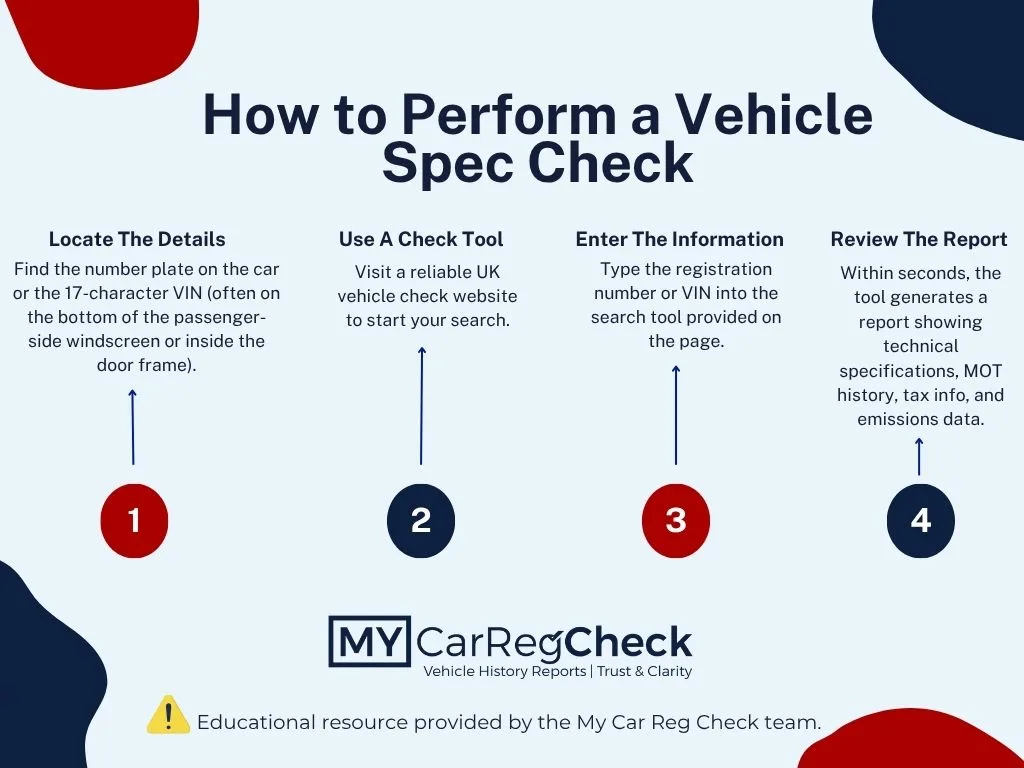 How to Perform a Vehicle Spec Check

Locate The Details
Find the number plate on the car or the 17-character VIN (often on the bottom of the passenger-side windscreen or inside the door frame).

1

Use A Check Tool
Visit a reliable UK vehicle check website to start your search.

2

Enter The Information
Type the registration number or VIN into the search tool provided on the page.

3

Review The Report
Within seconds, the tool generates a report showing technical specifications, MOT history, tax info, and emissions data.

4

MY CarRegCheck
Vehicle History Reports | Trust & Clarity

Educational resource provided by the My Car Reg Check team.